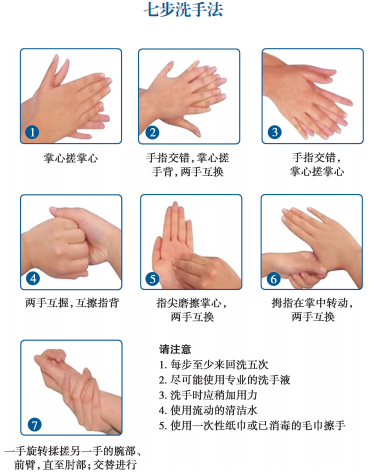 七步洗手法

1

掌心搓掌心

2

手指交错，掌心搓手背，两手互换

3

手指交错，掌心搓掌心

4

两手互握，互擦指背

5

指尖磨擦掌心，两手互换

6

拇指在掌中转动，两手互换

7

一手旋转揉搓另一手的腕部、前臂，直至肘部；交替进行

请注意
1. 每步至少来回洗五次
2. 尽可能使用专业的洗手液
3. 洗手时应稍加用力
4. 使用流动的清洁水
5. 使用一次性纸巾或已消毒的毛巾擦手